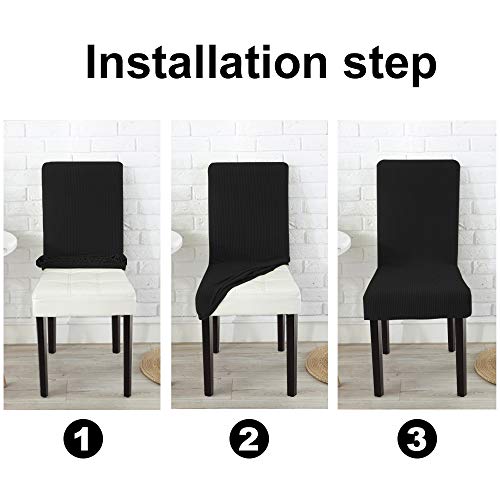 Installation step

1

2

3