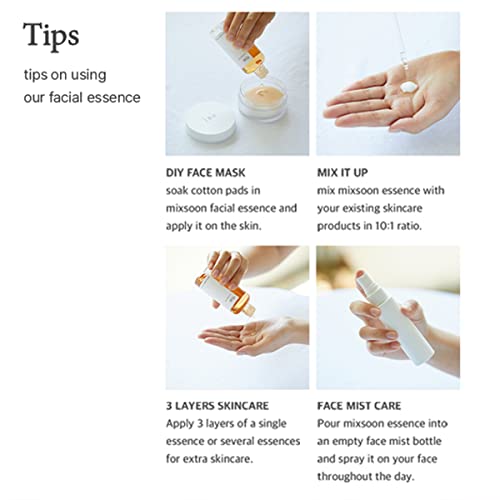 Tips

tips on using
our facial essence

DIY FACE MASK
soak cotton pads in mixsoon facial essence and apply it on the skin.

MIX IT UP
mix mixsoon essence with your existing skincare products in 10:1 ratio.

3 LAYERS SKINCARE
Apply 3 layers of a single essence or several essences for extra skincare.

FACE MIST CARE
Pour mixsoon essence into an empty face mist bottle and spray it on your face throughout the day.