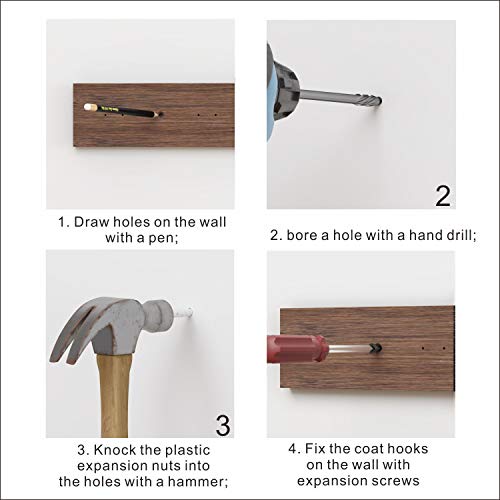 1. Draw holes on the wall with a pen;

2

2. bore a hole with a hand drill;

3

3. Knock the plastic expansion nuts into the holes with a hammer;

4. Fix the coat hooks on the wall with expansion screws