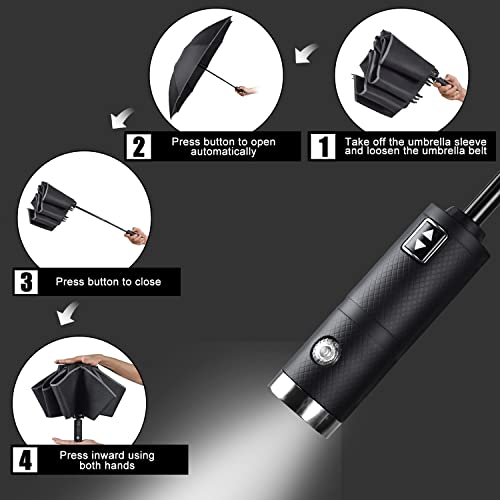 1 Take off the umbrella sleeve and loosen the umbrella belt

2 Press button to open automatically

3 Press button to close

4 Press inward using both hands