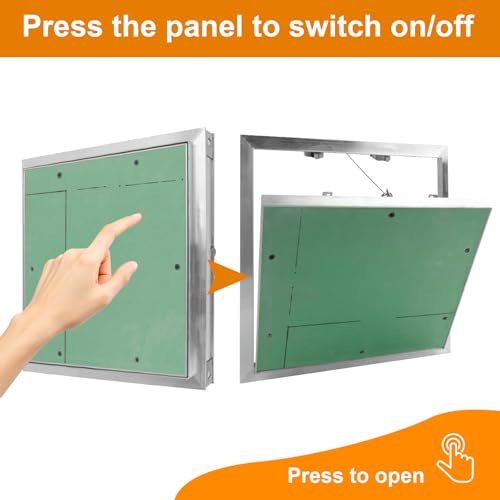 Press the panel to switch on/off

Press to open