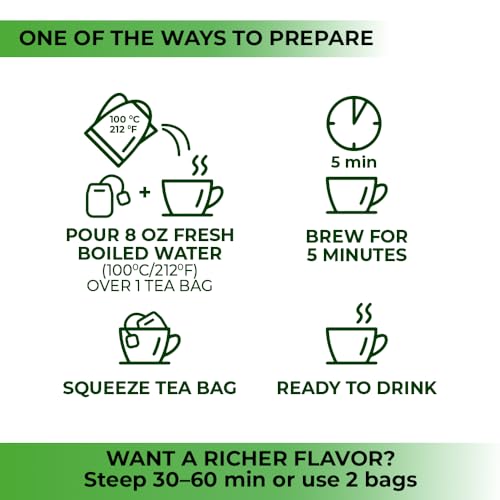 ONE OF THE WAYS TO PREPARE

100 °C
212 °F

+

POUR 8 OZ FRESH BOILED WATER
(100°C/212°F)
OVER 1 TEA BAG

5 min

BREW FOR 5 MINUTES

SQUEEZE TEA BAG

READY TO DRINK

WANT A RICHER FLAVOR?
Steep 30–60 min or use 2 bags