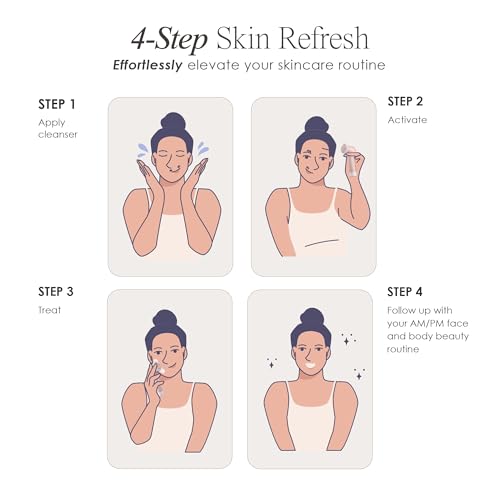 4-Step Skin Refresh

Effortlessly elevate your skincare routine

STEP 1

Apply cleanser

STEP 2

Activate

STEP 3

Treat

STEP 4

Follow up with your AM/PM face and body beauty routine