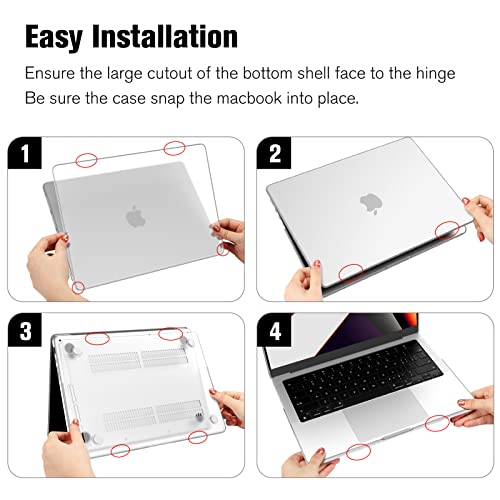 Easy Installation

Ensure the large cutout of the bottom shell face to the hinge
Be sure the case snap the macbook into place.

1

2

3

4