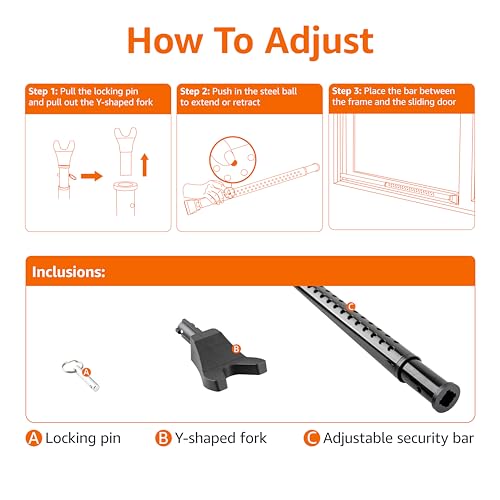 How To Adjust

Step 1: Pull the locking pin and pull out the Y-shaped fork

Step 2: Push in the steel ball to extend or retract

Step 3: Place the bar between the frame and the sliding door

Inclusions:

A

B

C

A Locking pin

B Y-shaped fork

C Adjustable security bar