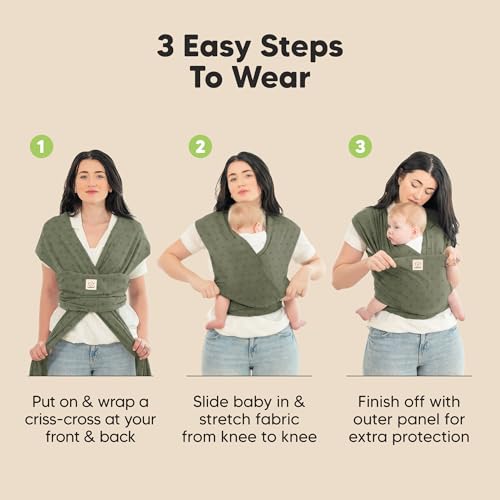 3 Easy Steps To Wear

1

Put on & wrap a criss-cross at your front & back

2

Slide baby in & stretch fabric from knee to knee

3

Finish off with outer panel for extra protection