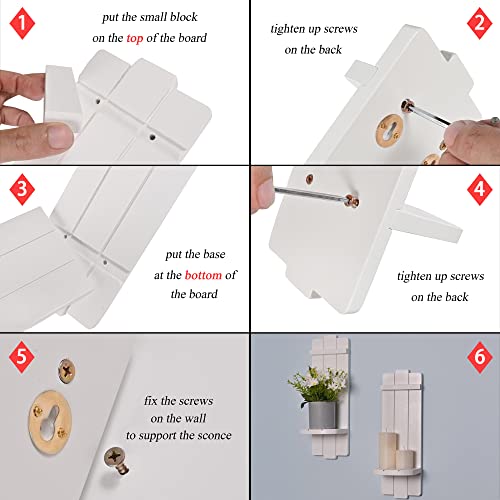 1
put the small block on the top of the board

tighten up screws on the back
2

3
put the base at the bottom of the board

4
tighten up screws on the back

5
fix the screws on the wall to support the sconce

6