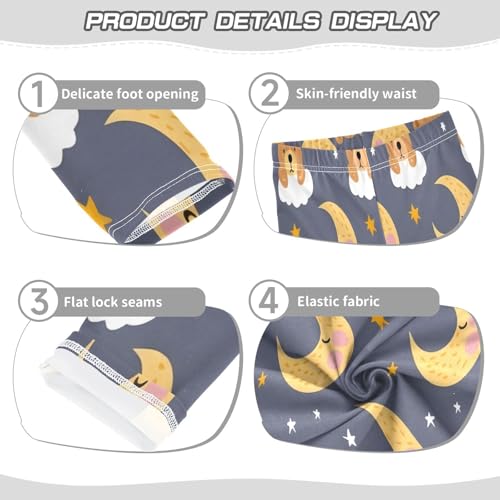 PRODUCT DETAILS DISPLAY

1 Delicate foot opening

2 Skin-friendly waist

3 Flat lock seams

4 Elastic fabric