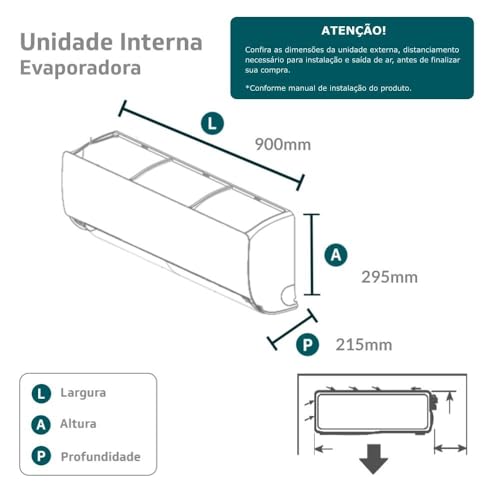 Unidade Interna
Evaporadora

ATENÇÃO!

Confira as dimensões da unidade externa, distanciamento necessário para instalação e saída de ar, antes de finalizar sua compra.

*Conforme manual de instalação do produto.

L

900mm

A

295mm

P

215mm

L Largura

A Altura

P Profundidade