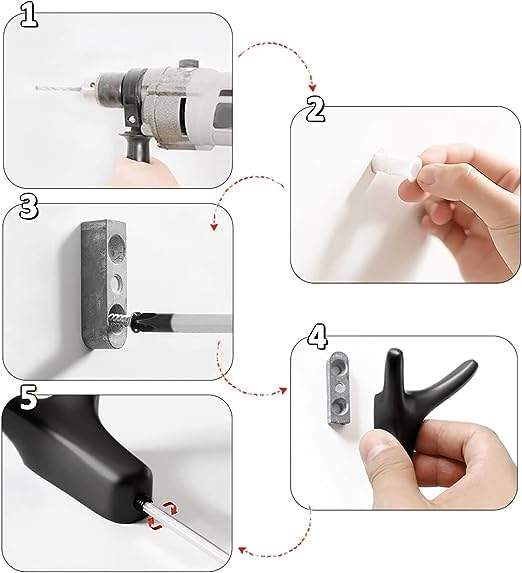 1

2

3

4

5