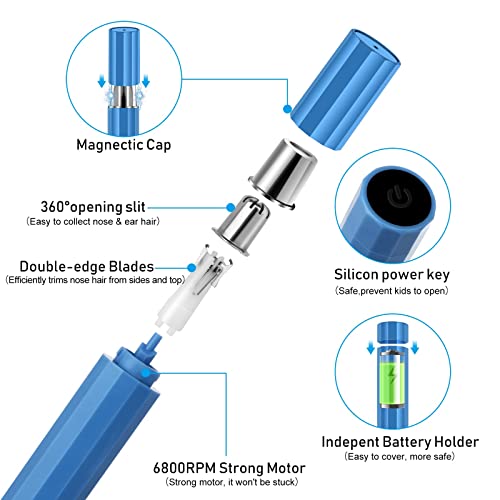 Magnectic Cap

360°opening slit
(Easy to collect nose & ear hair)

Double-edge Blades
(Efficiently trims nose hair from sides and top)

Silicon power key
(Safe,prevent kids to open)

Indepent Battery Holder
(Easy to cover, more safe)

6800RPM Strong Motor
(Strong motor, it won't be stuck)