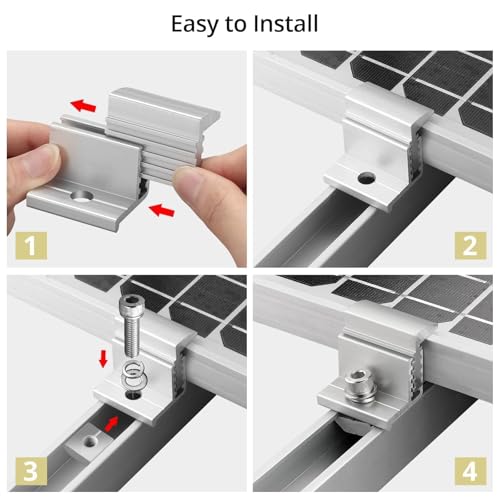 Easy to Install

1

2

3

4