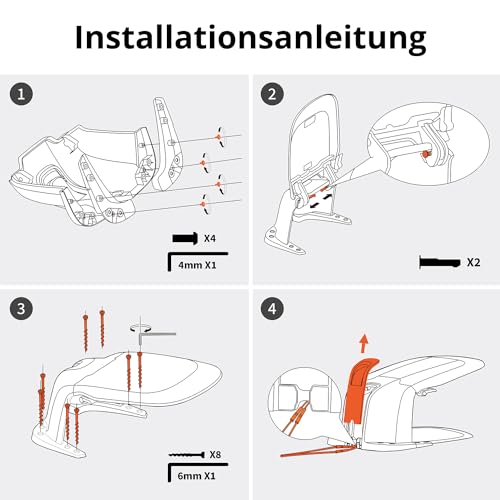 Installationsanleitung

1

X4

4mm X1

2

X2

3

X8

6mm X1

4