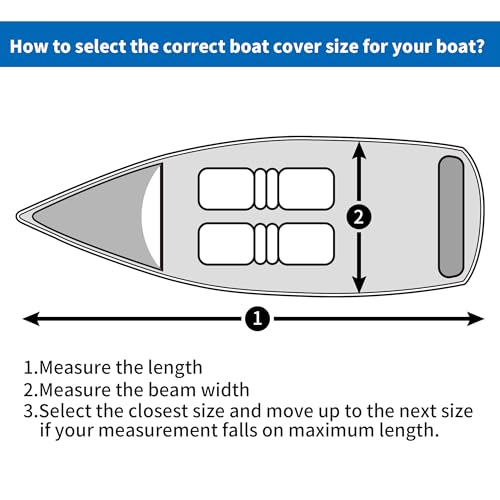 How to select the correct boat cover size for your boat?

2

1

1.Measure the length
2.Measure the beam width
3.Select the closest size and move up to the next size if your measurement falls on maximum length.