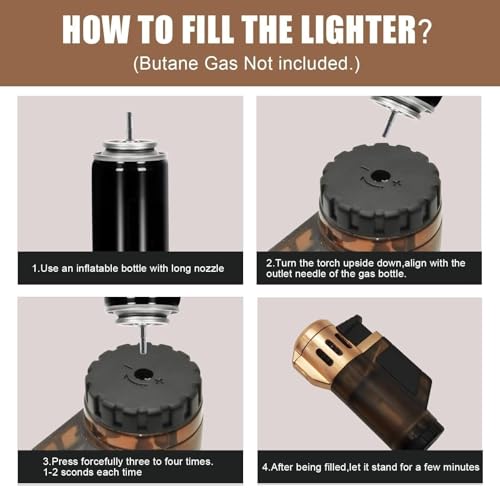 HOW TO FILL THE LIGHTER?
(Butane Gas Not included.)

1.Use an inflatable bottle with long nozzle

2.Turn the torch upside down,align with the outlet needle of the gas bottle.

3.Press forcefully three to four times. 1-2 sconds each time

4.After being filled,let it stand for a few minutes