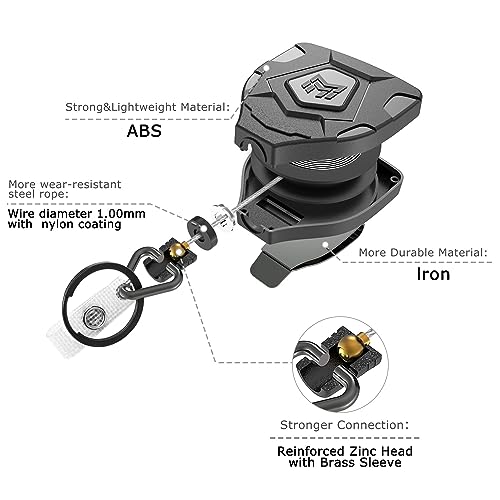 Strong&Lightweight Material:
ABS

More wear-resistant steel rope:
Wire diameter 1.00mm with nylon coating

More Durable Material:
Iron

Stronger Connection:
Reinforced Zinc Head with Brass Sleeve