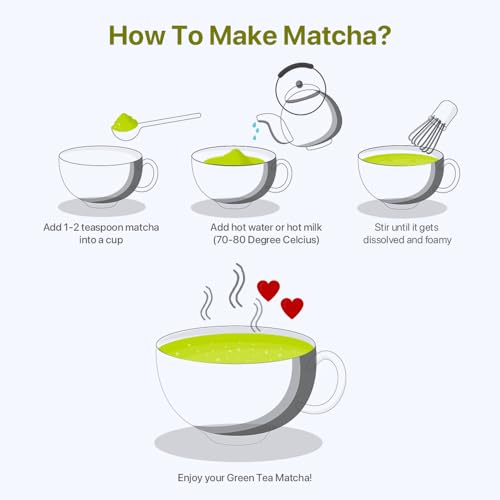 How To Make Matcha?

Add 1-2 teaspoon matcha into a cup

Add hot water or hot milk (70-80 Degree Celcius)

Stir until it gets dissolved and foamy

Enjoy your Green Tea Matcha!