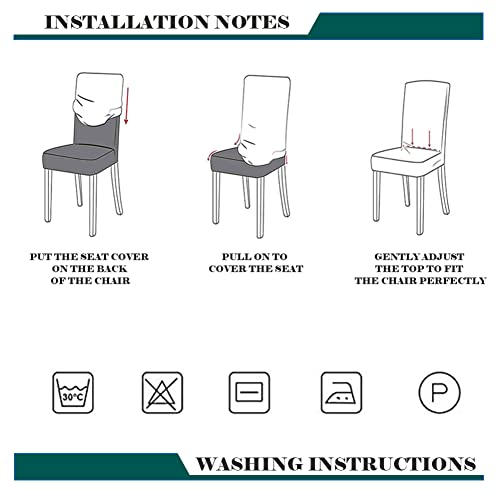 INSTALLATION NOTES

PUT THE SEAT COVER ON THE BACK OF THE CHAIR

PULL ON TO COVER THE SEAT

GENTLY ADJUST THE TOP TO FIT THE CHAIR PERFECTLY

30°C

P

WASHING INSTRUCTIONS