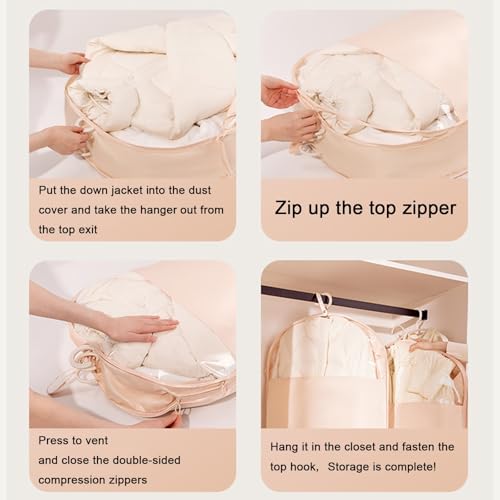 Put the down jacket into the dust cover and take the hanger out from the top exit

Zip up the top zipper

Press to vent
and close the double-sided compression zippers

Hang it in the closet and fasten the top hook, Storage is complete!