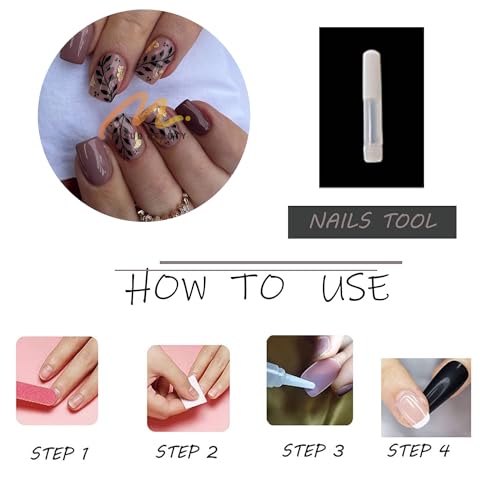 NAILS TOOL

HOW TO USE

STEP 1

STEP 2

STEP 3

STEP 4