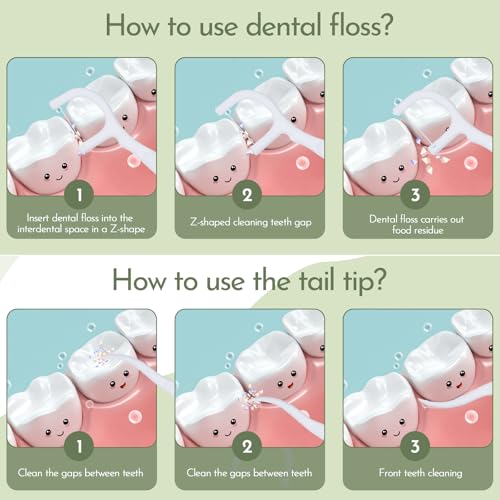 How to use dental floss?

1
Insert dental floss into the interdental space in a Z-shape

2
Z-shaped cleaning teeth gap

3
Dental floss carries out food residue

How to use the tail tip?

1
Clean the gaps between teeth

2
Clean the gaps between teeth

3
Front teeth cleaning