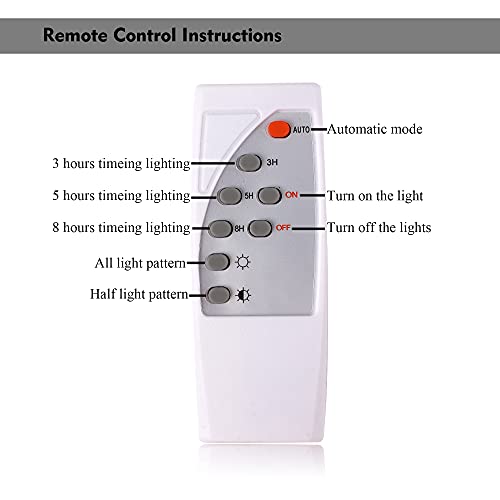 Remote Control Instructions

AUTO Automatic mode

3 hours timeing lighting 3H

5 hours timeing lighting 5H ON Turn on the light

8 hours timeing lighting 8H OFF Turn off the lights

All light pattern

Half light pattern