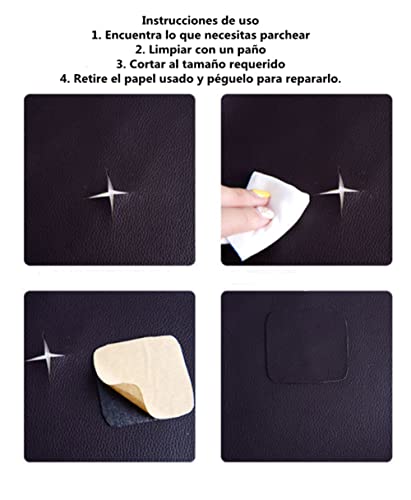 Instrucciones de uso
1. Encuentra lo que necesitas parchear
2. Limpiar con un paño
3. Cortar al tamaño requerido
4. Retire el papel usado y péguelo para repararlo.