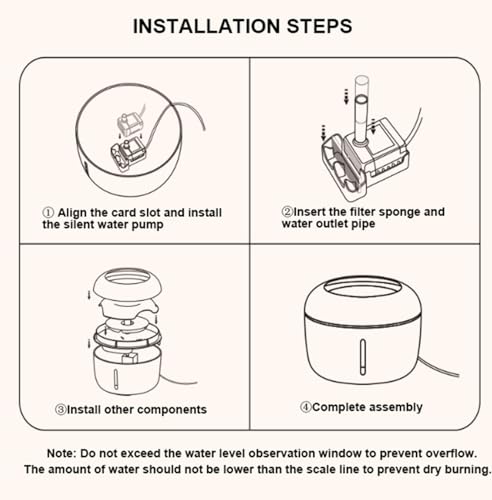 INSTALLATION STEPS

① Align the card slot and install the silent water pump

②Insert the filter sponge and water outlet pipe

③Install other components

④Complete assembly

Note: Do not exceed the water level observation window to prevent overflow. The amount of water should not be lower than the scale line to prevent dry burning.