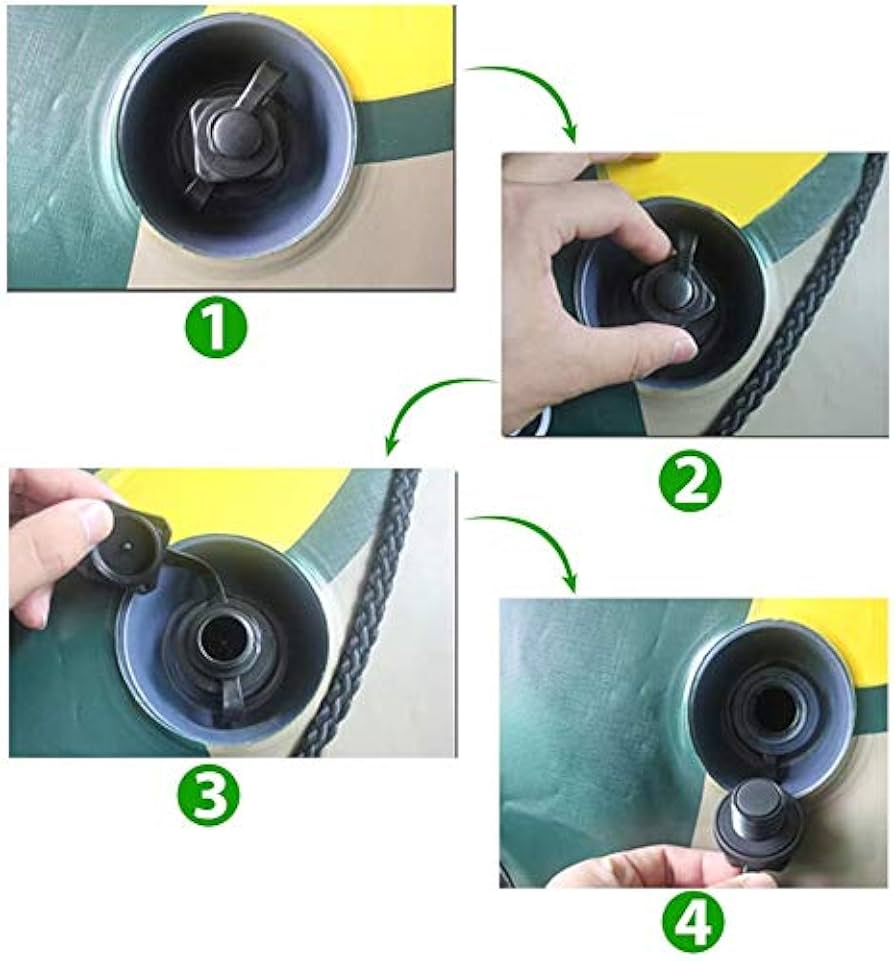 1

2

3

4