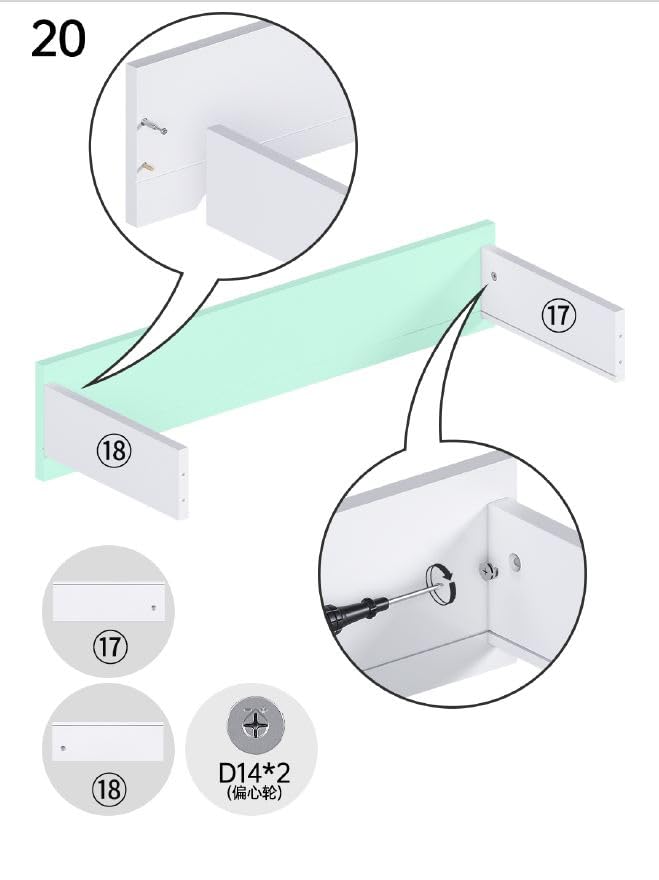 20

⑰

⑱

⑰

⑱

D14*2
(偏心轮)