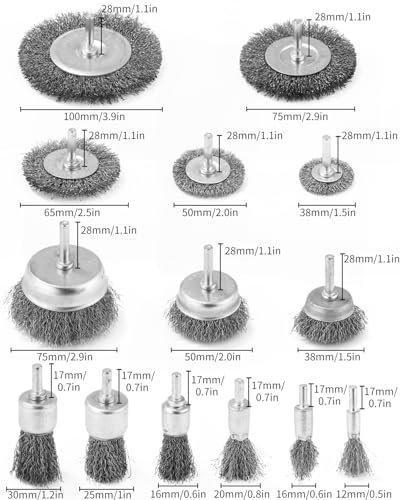 28mm/1.1in
28mm/1.1in
100mm/3.9in
75mm/2.9in
28mm/1.1in
28mm/1.1in
28mm/1.1in
65mm/2.5in
50mm/2.0in
38mm/1.5in
28mm/1.1in
28mm/1.1in
28mm/1.1in
75mm/2.9in
50mm/2.0in
38mm/1.5in
17mm/ 0.7in
17mm/ 0.7in
17mm/ 0.7in
17mm/ 0.7in
17mm/ 0.7in
17mm/ 0.7in
30mm/1.2in
25mm/1in
16mm/0.6in
20mm/0.8in
16mm/0.6in
12mm/0.5in