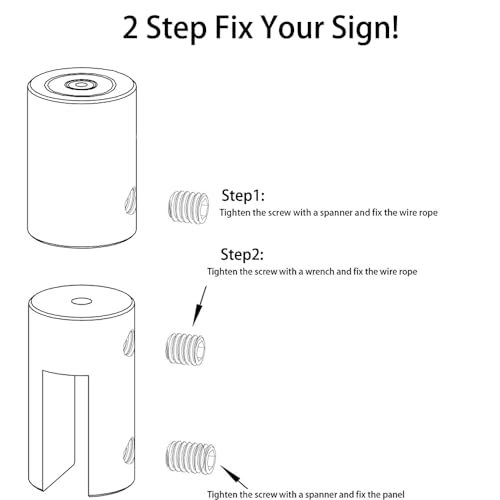 2 Step Fix Your Sign!

Step1:
Tighten the screw with a spanner and fix the wire rope

Step2:
Tighten the screw with a wrench and fix the wire rope

Tighten the screw with a spanner and fix the panel