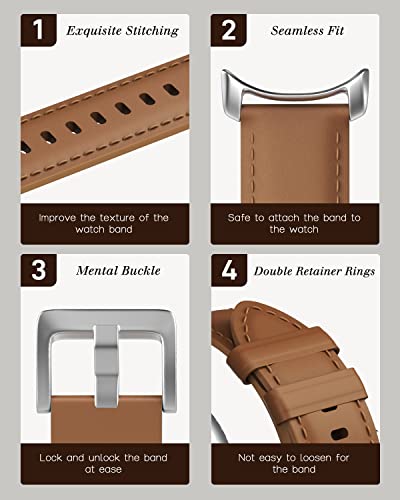 1 Exquisite Stitching

Improve the texture of the watch band

2 Seamless Fit

Safe to attach the band to the watch

3 Mental Buckle

Lock and unlock the band at ease

4 Double Retainer Rings

Not easy to loosen for the band