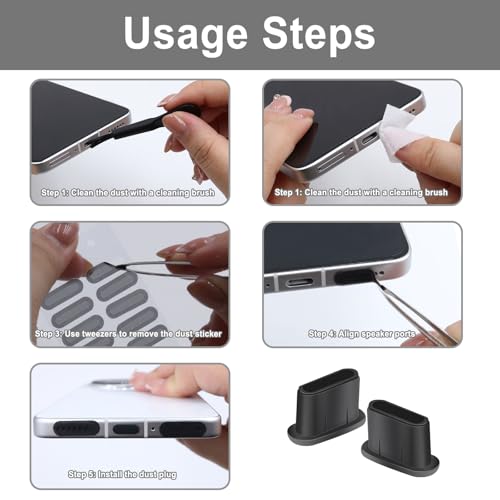 Usage Steps

Step 1: Clean the dust with a cleaning brush

Step 1: Clean the dust with a cleaning brush

Step 3: Use tweezers to remove the dust sticker

Step 4: Align speaker ports

Step 5: Install the dust plug