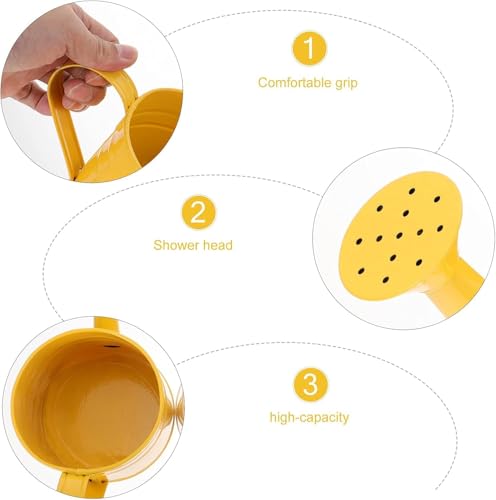 1
Comfortable grip

2
Shower head

3
high-capacity