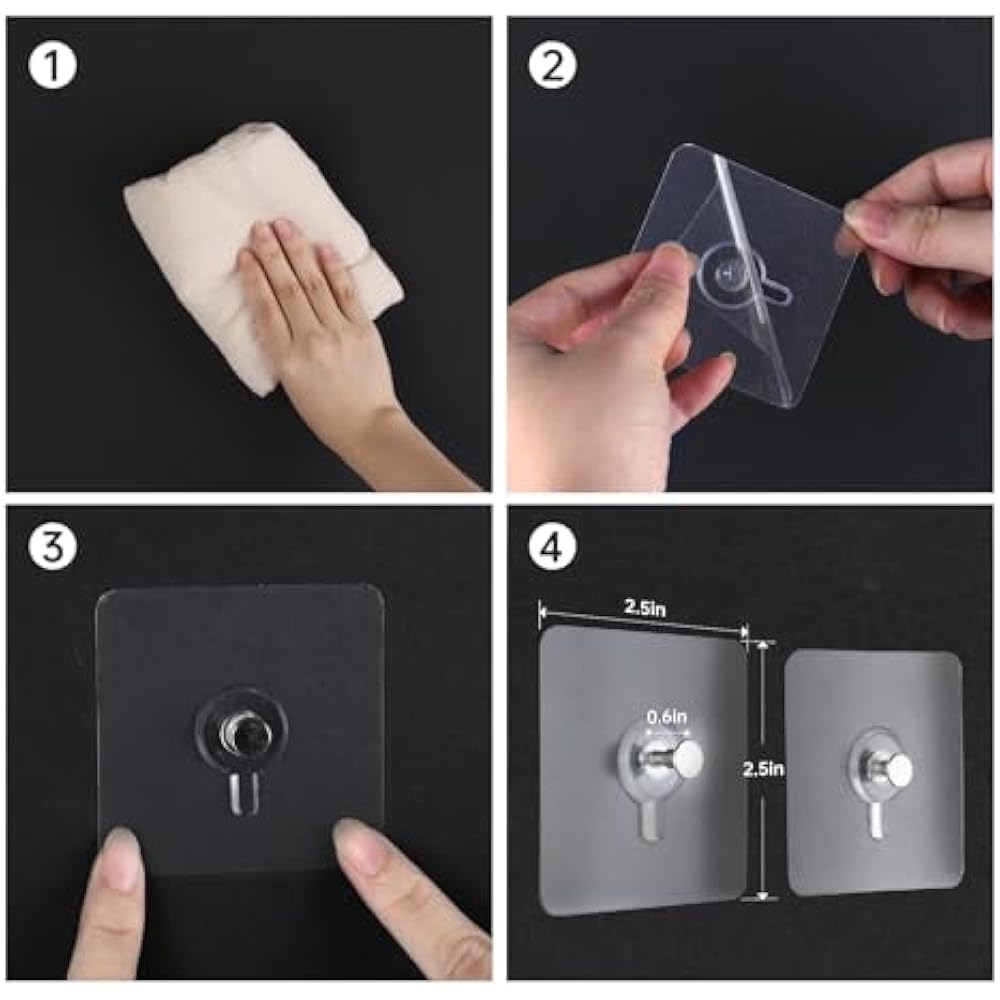 1

2

3

4

2.5in

0.6in

2.5in