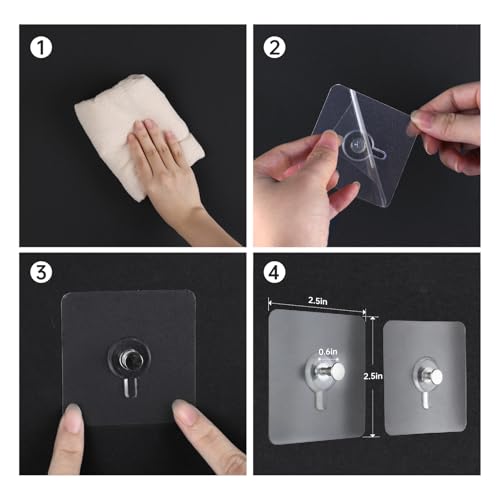 1

2

3

4

2.5in

0.6in

2.5in