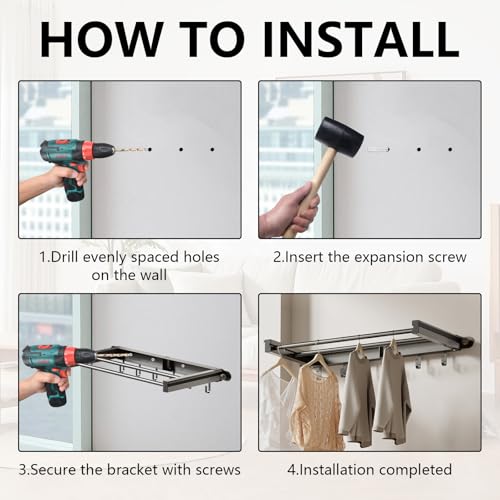 HOW TO INSTALL

1.Drill evenly spaced holes on the wall

2.Insert the expansion screw

3.Secure the bracket with screws

4.Installation completed