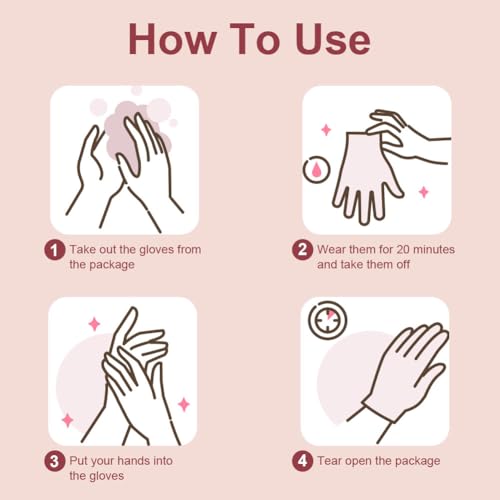 How To Use

1 Take out the gloves from the package

2 Wear them for 20 minutes and take them off

3 Put your hands into the gloves

4 Tear open the package