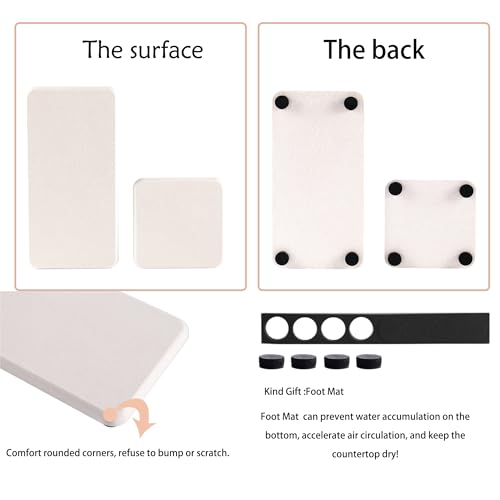 The surface

The back

Comfort rounded corners, refuse to bump or scratch.

Kind Gift :Foot Mat

Foot Mat can prevent water accumulation on the bottom, accelerate air circulation, and keep the countertop dry!