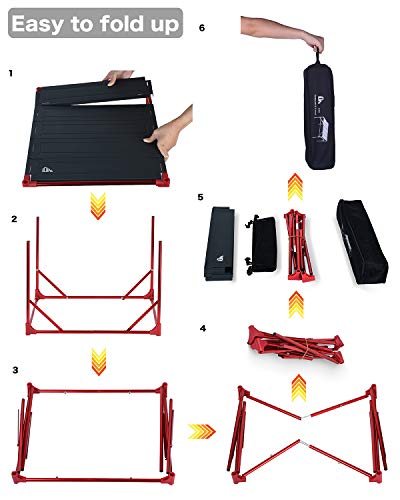 Easy to fold up

1

2

3

4

5

6