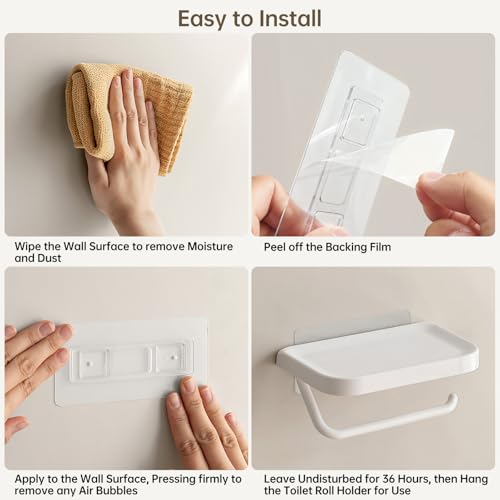 Easy to Install

Wipe the Wall Surface to remove Moisture and Dust

Peel off the Backing Film

Apply to the Wall Surface, Pressing firmly to remove any Air Bubbles

Leave Undisturbed for 36 Hours, then Hang the Toilet Roll Holder for Use