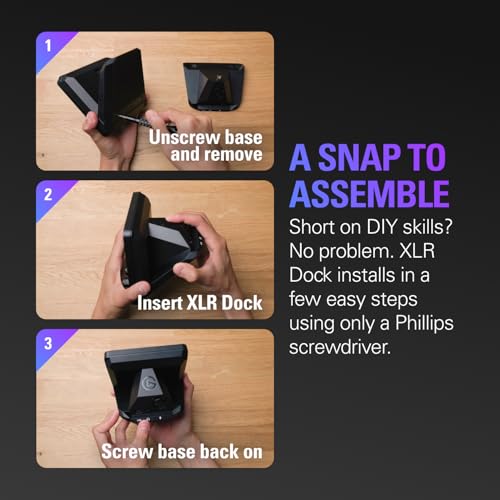 1
Unscrew base and remove

2
Insert XLR Dock

3
Screw base back on

A SNAP TO ASSEMBLE

Short on DIY skills? No problem. XLR Dock installs in a few easy steps using only a Phillips screwdriver.