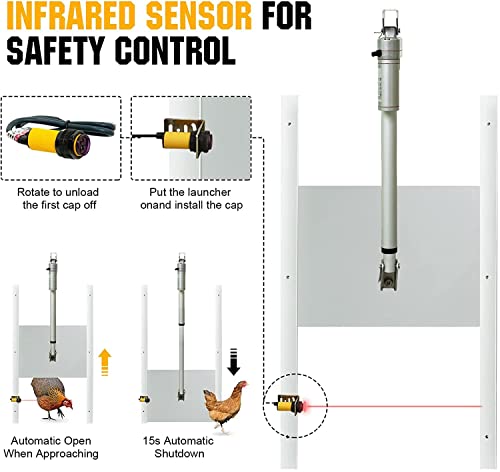 INFRARED SENSOR FOR SAFETY CONTROL

Rotate to unload the first cap off

Put the launcher onand install the cap

Automatic Open When Approaching

15s Automatic Shutdown