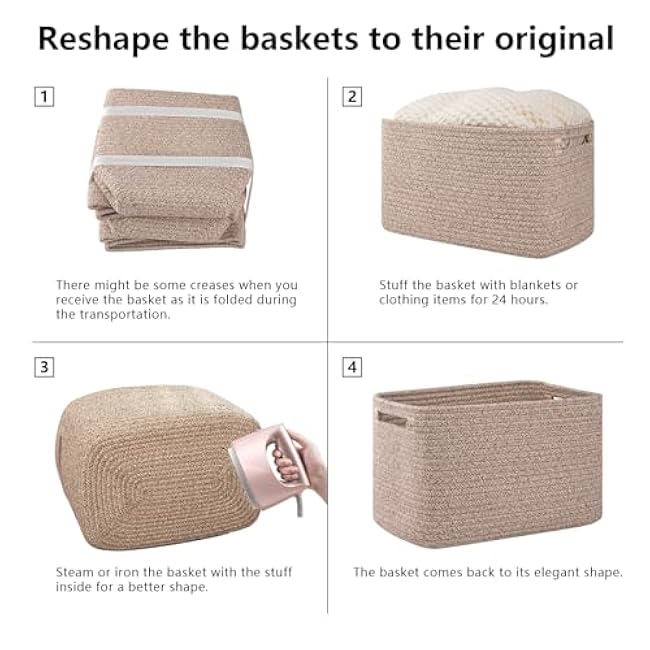 Reshape the baskets to their original

1

There might be some creases when you receive the basket as it is folded during the transportation.

2

Stuff the basket with blankets or clothing items for 24 hours.

3

Steam or iron the basket with the stuff inside for a better shape.

4

The basket comes back to its elegant shape.