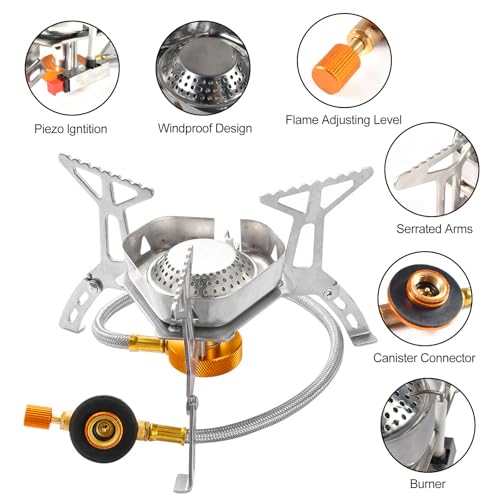 Piezo Igntition

Windproof Design

Flame Adjusting Level

Serrated Arms

Canister Connector

Burner