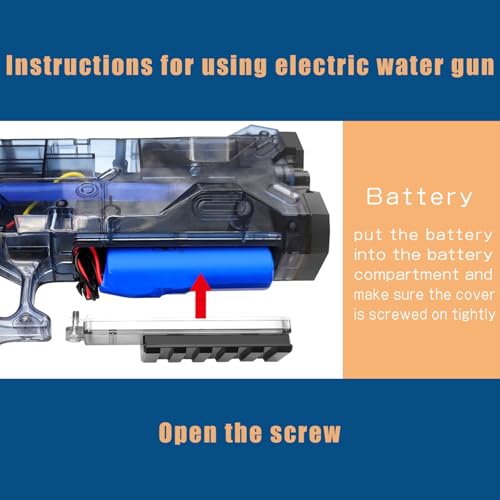 Instructions for using electric water gun

Battery

put the battery into the battery compartment and make sure the cover is screwed on tightly

Open the screw