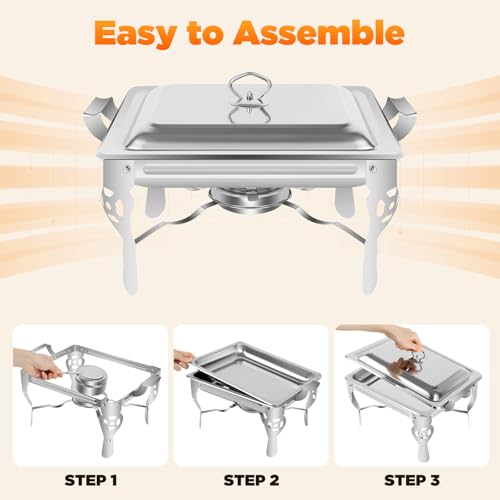 Easy to Assemble

STEP 1

STEP 2

STEP 3