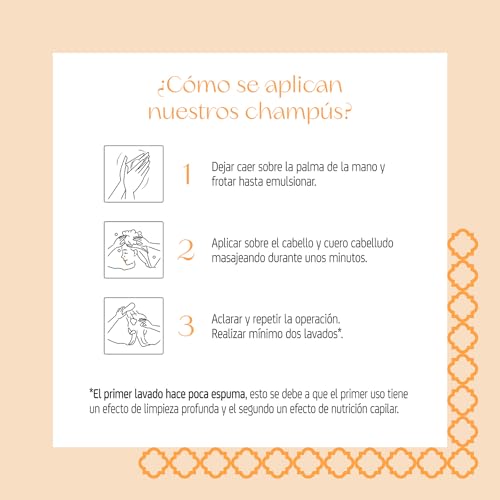 ¿Cómo se aplican nuestros champús?

1 Dejar caer sobre la palma de la mano y frotar hasta emulsionar.

2 Aplicar sobre el cabello y cuero cabelludo masajeando durante unos minutos.

3 Aclarar y repetir la operación. Realizar mínimo dos lavados*.

*El primer lavado hace poca espuma, esto se debe a que el primer uso tiene un efecto de limpieza profunda y el segundo un efecto de nutrición capilar.