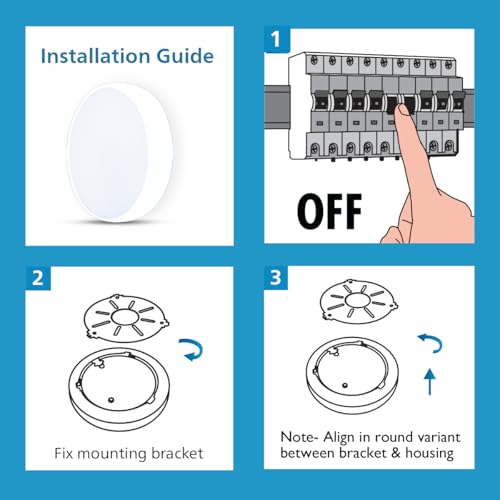 Installation Guide

1

OFF

2

Fix mounting bracket

3

Note- Align in round variant between bracket & housing